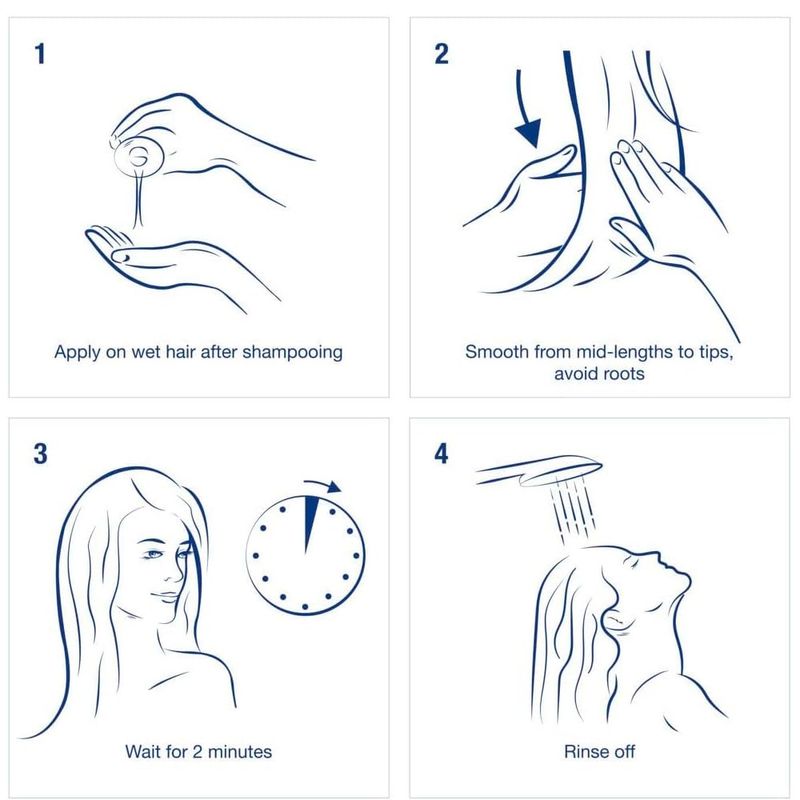 1

Apply on wet hair after shampooing

2

Smooth from mid-lengths to tips, avoid roots

3

Wait for 2 minutes

4

Rinse off