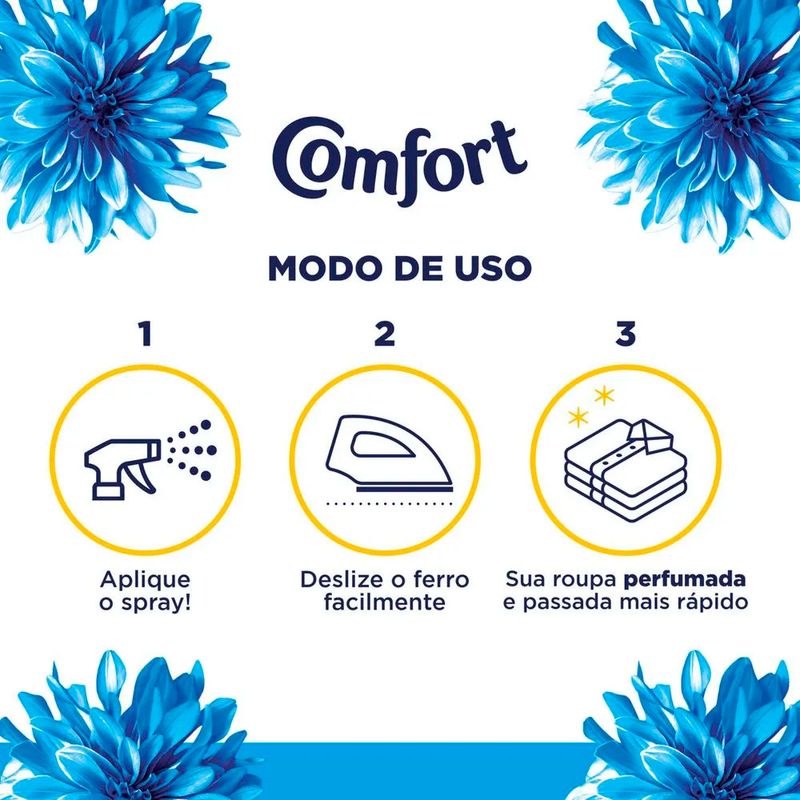 Comfort

MODO DE USO

1

Aplique o spray!

2

Deslize o ferro facilmente

3

Sua roupa perfumada e passada mais rápido